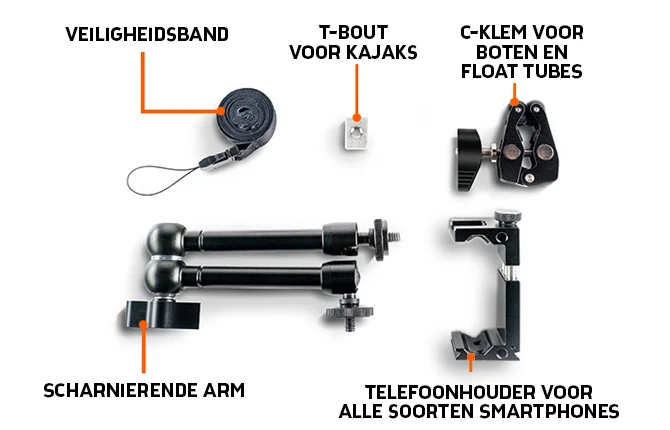 VEILIGHEIDSBAND

T-BOUT VOOR KAJAKS

C-KLEM VOOR BOTEN EN FLOAT TUBES

SCHARNIERENDE ARM

TELEFOONHOUDER VOOR ALLE SOORTEN SMARTPHONES